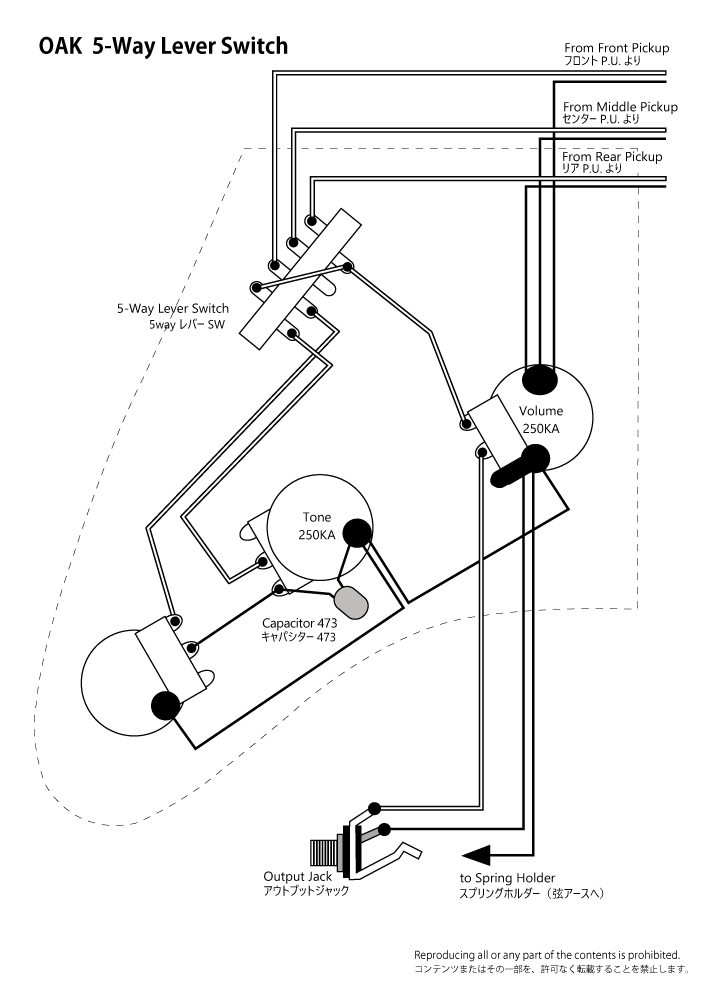 OAK 5-Way Lever Switch

From Front Pickup
フロント P.U. より

From Middle Pickup
センター P.U. より

From Rear Pickup
リア P.U. より

5-Way Lever Switch
5way レバー SW

Volume
250KA

Tone
250KA

Capacitor 473
キャパシター 473

Output Jack
アウトプットジャック

to Spring Holder
スプリングホルダー（弦アースへ）

Reproducing all or any part of the contents is prohibited.
コンテンツまたはその一部を、許可なく転載することを禁止します。